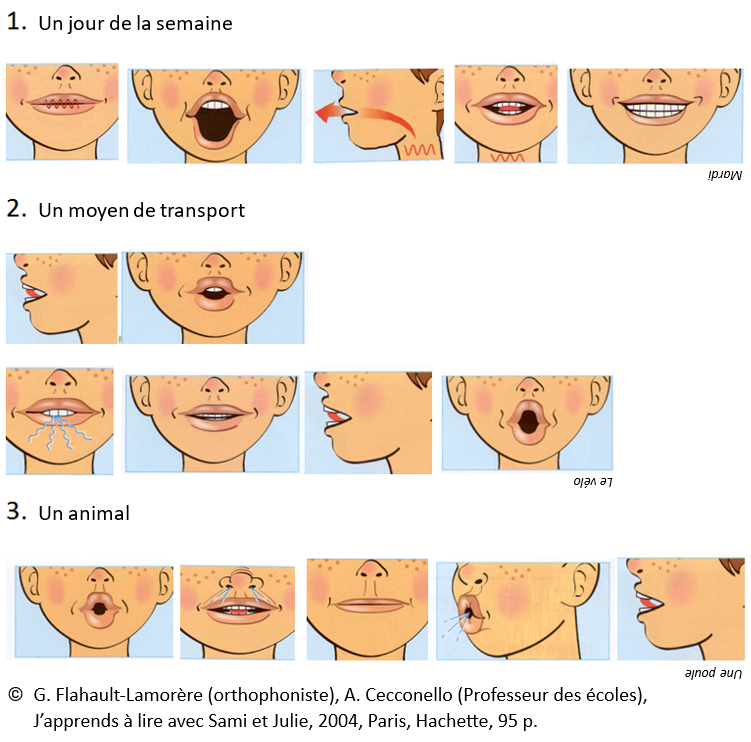 1. Un jour de la semaine

Mardi

2. Un moyen de transport

Le vélo

3. Un animal

Une poule

© G. Flahault-Lamorère (orthophoniste), A. Cecconello (Professeur des écoles), J'apprends à lire avec Sami et Julie, 2004, Paris, Hachette, 95 p.